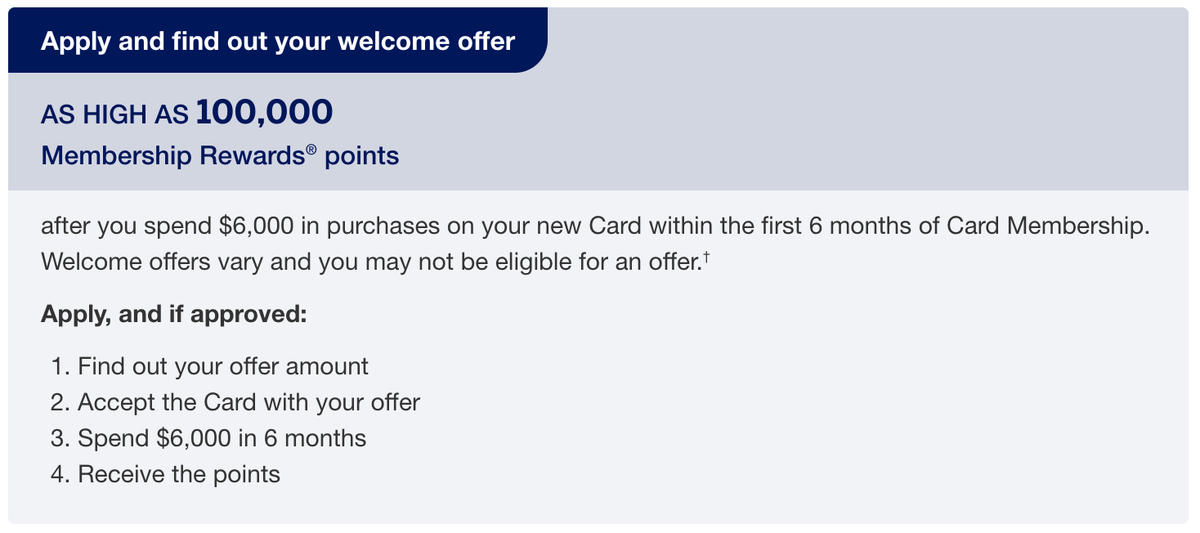 Apply and find out your welcome offer

AS HIGH AS 100,000
Membership Rewards® points

after you spend $6,000 in purchases on your new Card within the first 6 months of Card Membership. Welcome offers vary and you may not be eligible for an offer.†

Apply, and if approved:

1. Find out your offer amount
2. Accept the Card with your offer
3. Spend $6,000 in 6 months
4. Receive the points