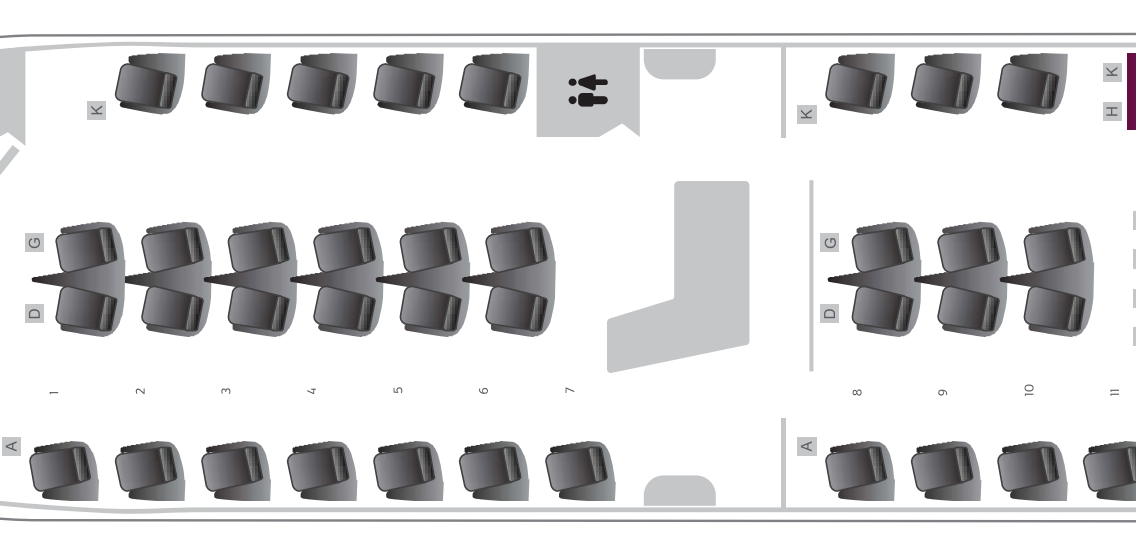 K
K
K
H
G
D
G
D
1
2
3
4
5
6
7
8
9
10
11
A
A