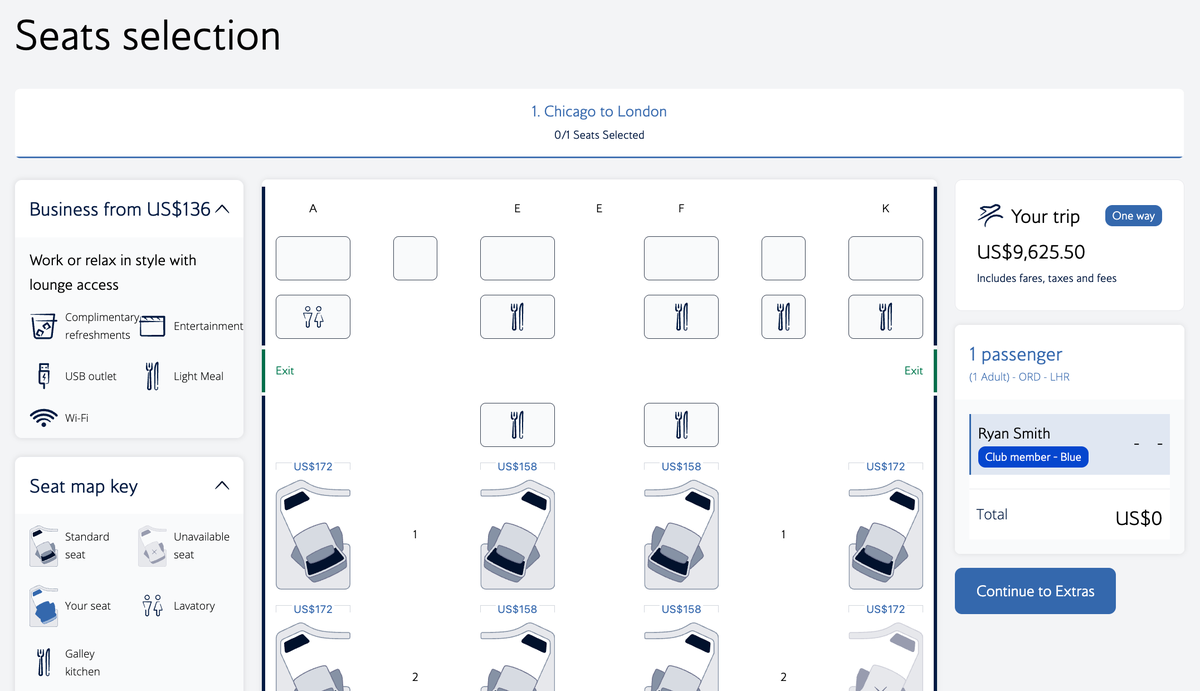 Seats selection

1. Chicago to London
0/1 Seats Selected

Business from US$136

Work or relax in style with lounge access

Complimentary refreshments
Entertainment
USB outlet
Light Meal
Wi-Fi

Seat map key

Standard seat
Unavailable seat
Your seat
Lavatory
Galley kitchen

A E E F K

Exit
Exit

US$172
US$158
US$158
US$172

1
1

US$172
US$158
US$158
US$172

2
2

Your trip
One way
US$9,625.50
Includes fares, taxes and fees

1 passenger
(1 Adult) - ORD - LHR

Ryan Smith
Club member - Blue
- -

Total
US$0

Continue to Extras