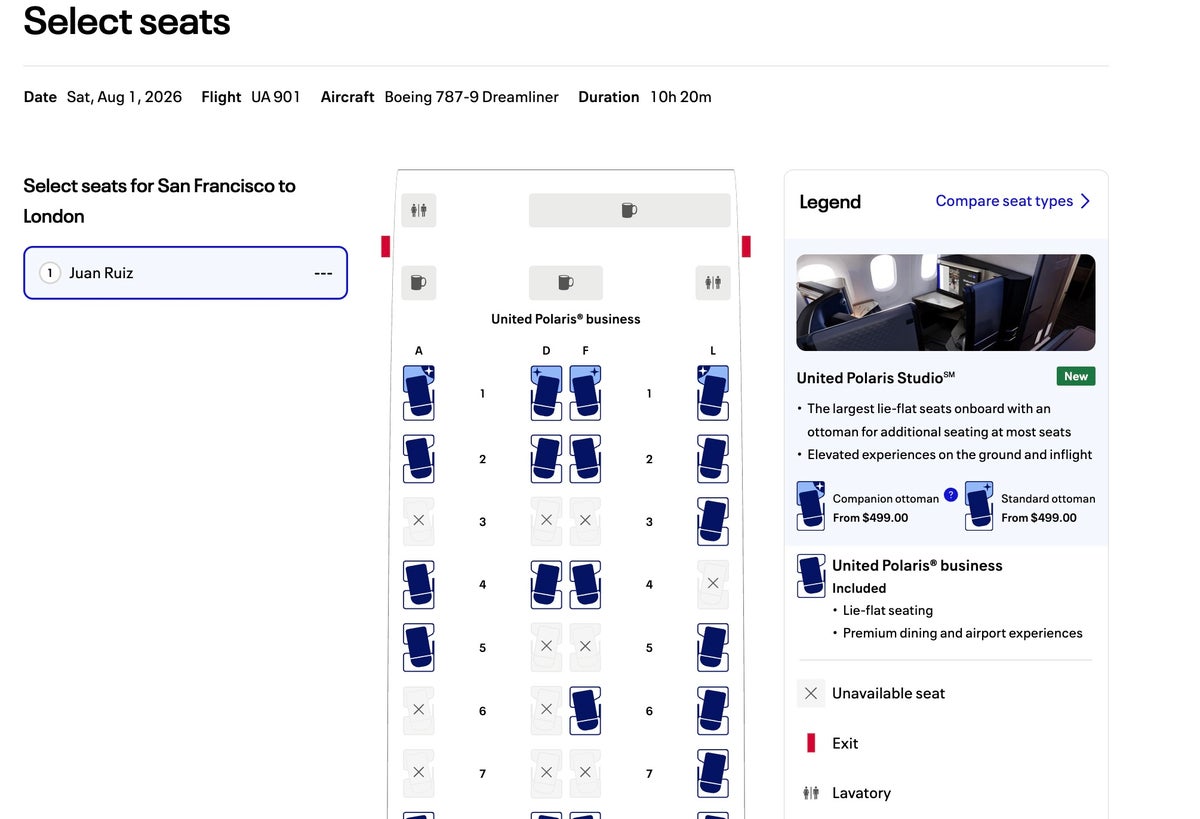 Select seats

Date Sat, Aug 1, 2026 Flight UA 901 Aircraft Boeing 787-9 Dreamliner Duration 10h 20m

Select seats for San Francisco to London

1 Juan Ruiz ---

United Polaris® business

A D F L

1 1

2 2

3 3

4 4

5 5

6 6

7 7

Legend Compare seat types

United Polaris Studio℠ New

• The largest lie-flat seats onboard with an ottoman for additional seating at most seats
• Elevated experiences on the ground and inflight

Companion ottoman ? From $499.00

Standard ottoman From $499.00

United Polaris® business
Included
• Lie-flat seating
• Premium dining and airport experiences

Unavailable seat

Exit

Lavatory